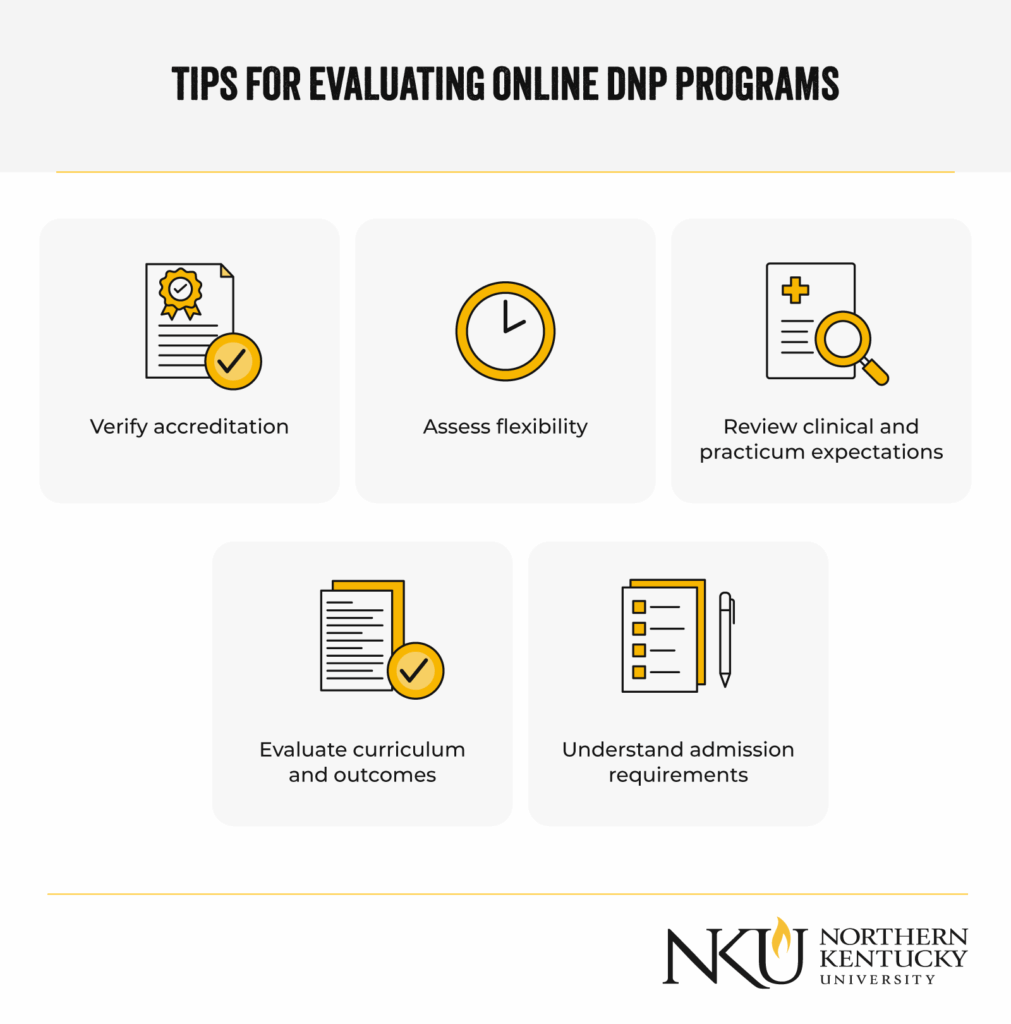 TIPS FOR EVALUATING ONLINE DNP PROGRAMS

Verify accreditation

Assess flexibility

Review clinical and practicum expectations

Evaluate curriculum and outcomes

Understand admission requirements

NKU NORTHERN KENTUCKY UNIVERSITY